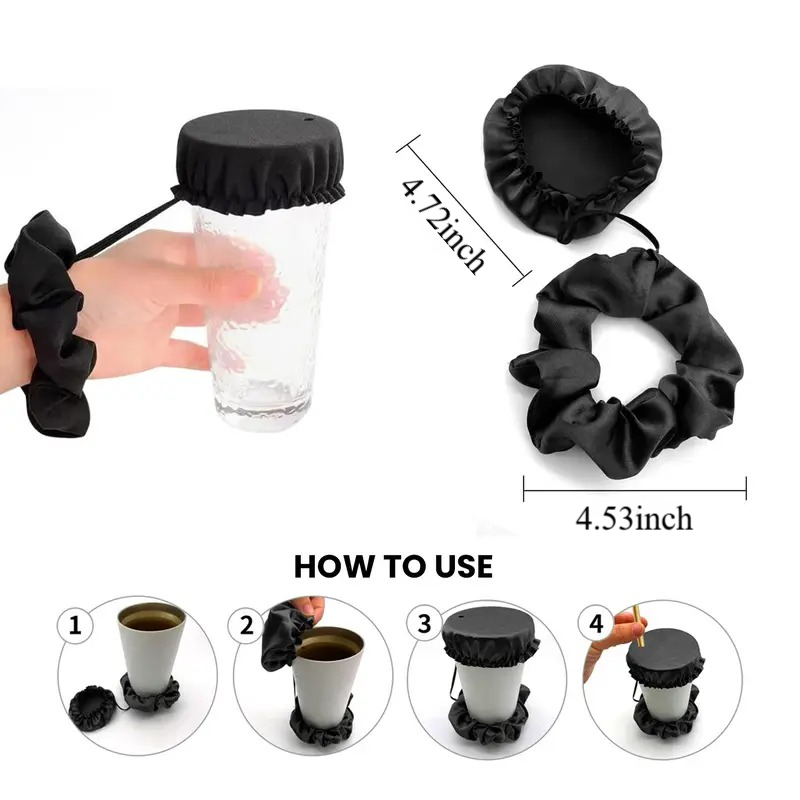 4.72inch

4.53inch

HOW TO USE

1

2

3

4