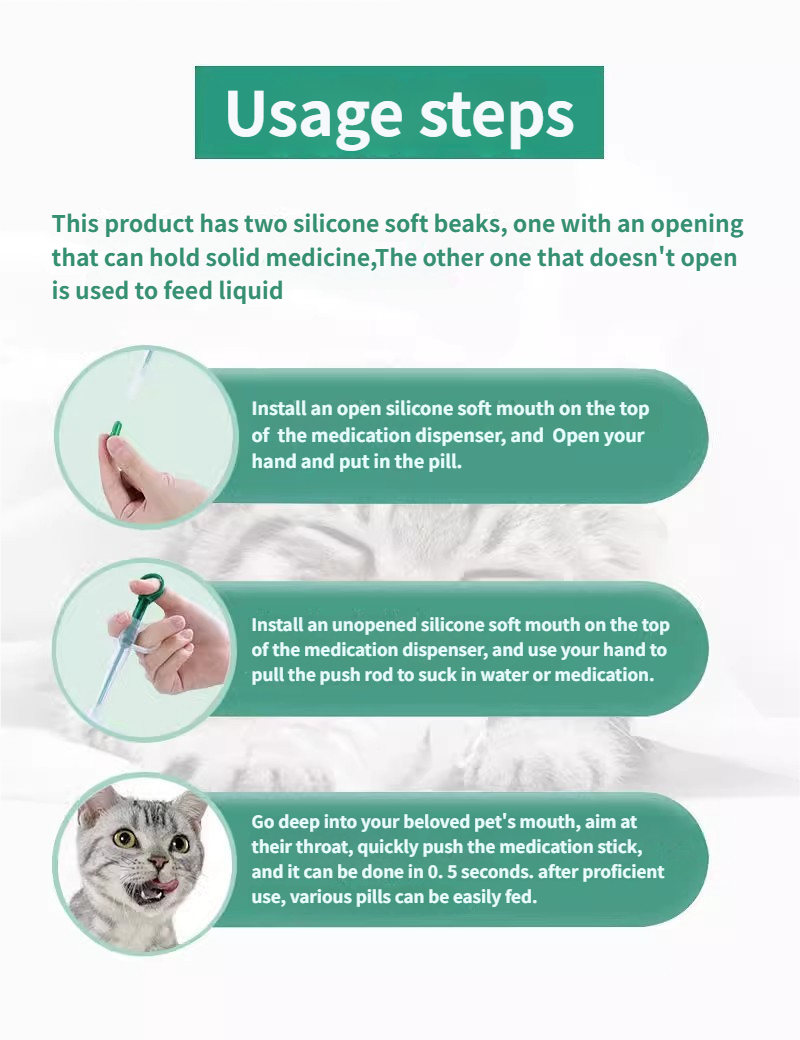 Usage steps

This product has two silicone soft beaks, one with an opening that can hold solid medicine,The other one that doesn't open is used to feed liquid

Install an open silicone soft mouth on the top of the medication dispenser, and Open your hand and put in the pill.

Install an unopened silicone soft mouth on the top of the medication dispenser, and use your hand to pull the push rod to suck in water or medication.

Go deep into your beloved pet's mouth, aim at their throat, quickly push the medication stick, and it can be done in 0. 5 seconds. after proficient use, various pills can be easily fed.