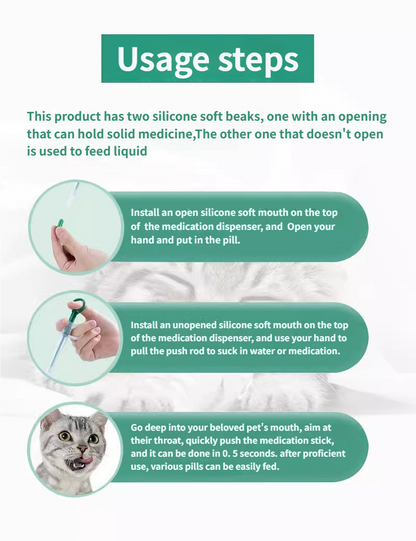 Usage steps

This product has two silicone soft beaks, one with an opening that can hold solid medicine,The other one that doesn't open is used to feed liquid

Install an open silicone soft mouth on the top of the medication dispenser, and Open your hand and put in the pill.

Install an unopened silicone soft mouth on the top of the medication dispenser, and use your hand to pull the push rod to suck in water or medication.

Go deep into your beloved pet's mouth, aim at their throat, quickly push the medication stick, and it can be done in 0. 5 seconds. after proficient use, various pills can be easily fed.