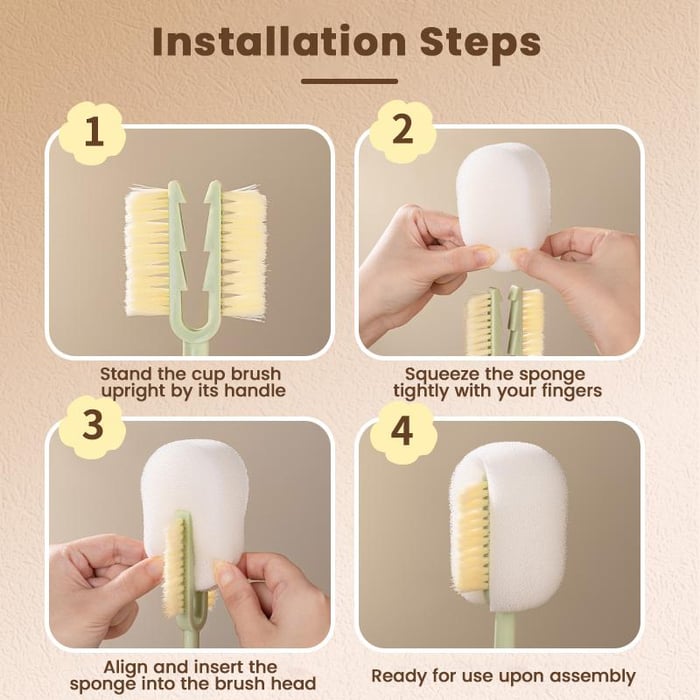 Installation Steps

1

Stand the cup brush upright by its handle

2

Squeeze the sponge tightly with your fingers

3

Align and insert the sponge into the brush head

4

Ready for use upon assembly