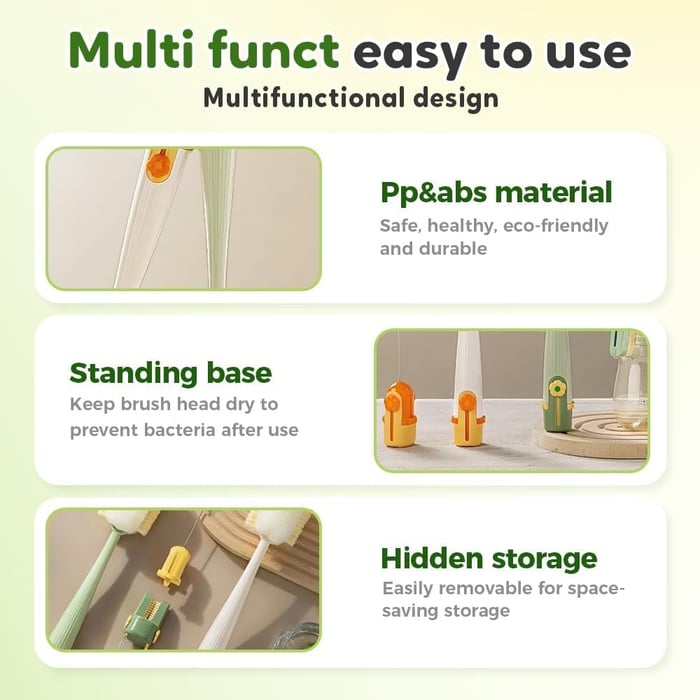 Multi funct easy to use
Multifunctional design

Pp&abs material
Safe, healthy, eco-friendly and durable

Standing base
Keep brush head dry to prevent bacteria after use

Hidden storage
Easily removable for space-saving storage