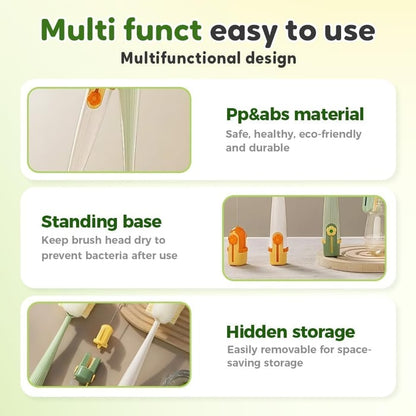 Multi funct easy to use
Multifunctional design

Pp&abs material
Safe, healthy, eco-friendly and durable

Standing base
Keep brush head dry to prevent bacteria after use

Hidden storage
Easily removable for space-saving storage